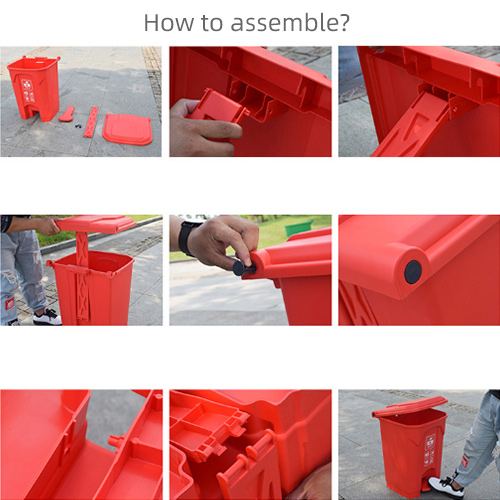 How to assemble?