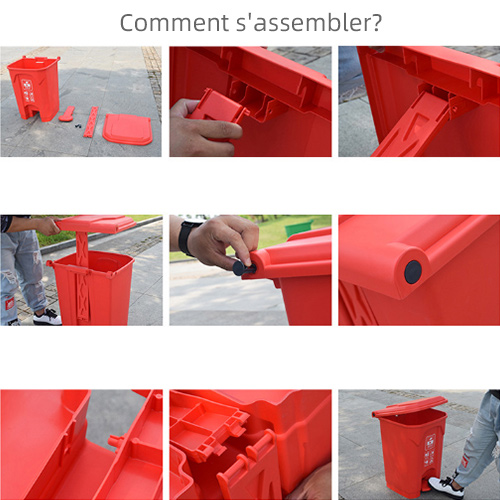 Comment s'assembler?