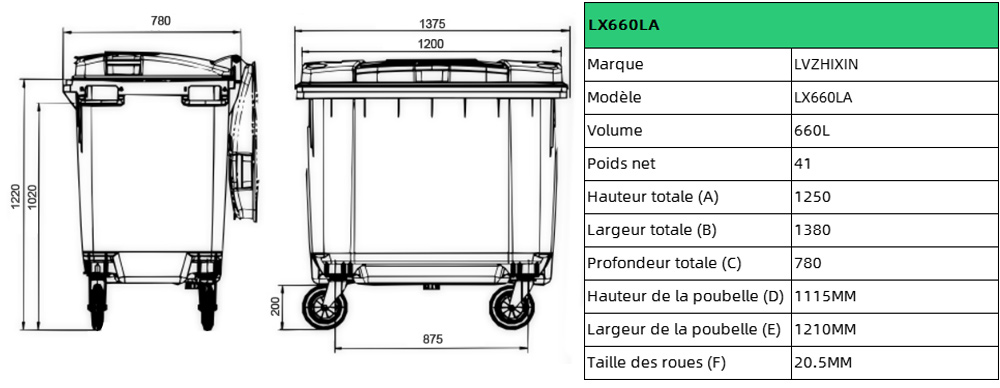 780

1220

1020

1375

1200

200

875

| LX660LA | |
|---|---|
| Marque | LVZHIXIN |
| Modèle | LX660LA |
| Volume | 660L |
| Poids net | 41 |
| Hauteur totale (A) | 1250 |
| Largeur totale (B) | 1380 |
| Profondeur totale (C) | 780 |
| Hauteur de la poubelle (D) | 1115MM |
| Largeur de la poubelle (E) | 1210MM |
| Taille des roues (F) | 20.5MM |